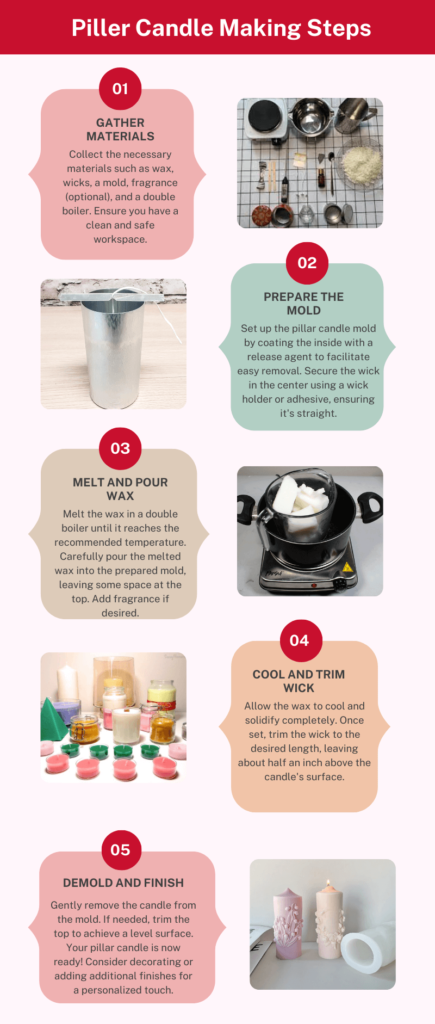 Piller Candle Making Steps

01

GATHER MATERIALS

Collect the necessary materials such as wax, wicks, a mold, fragrance (optional), and a double boiler. Ensure you have a clean and safe workspace.

02

PREPARE THE MOLD

Set up the pillar candle mold by coating the inside with a release agent to facilitate easy removal. Secure the wick in the center using a wick holder or adhesive, ensuring it's straight.

03

MELT AND POUR WAX

Melt the wax in a double boiler until it reaches the recommended temperature. Carefully pour the melted wax into the prepared mold, leaving some space at the top. Add fragrance if desired.

04

COOL AND TRIM WICK

Allow the wax to cool and solidify completely. Once set, trim the wick to the desired length, leaving about half an inch above the candle's surface.

05

DEMOLD AND FINISH

Gently remove the candle from the mold. If needed, trim the top to achieve a level surface. Your pillar candle is now ready! Consider decorating or adding additional finishes for a personalized touch.