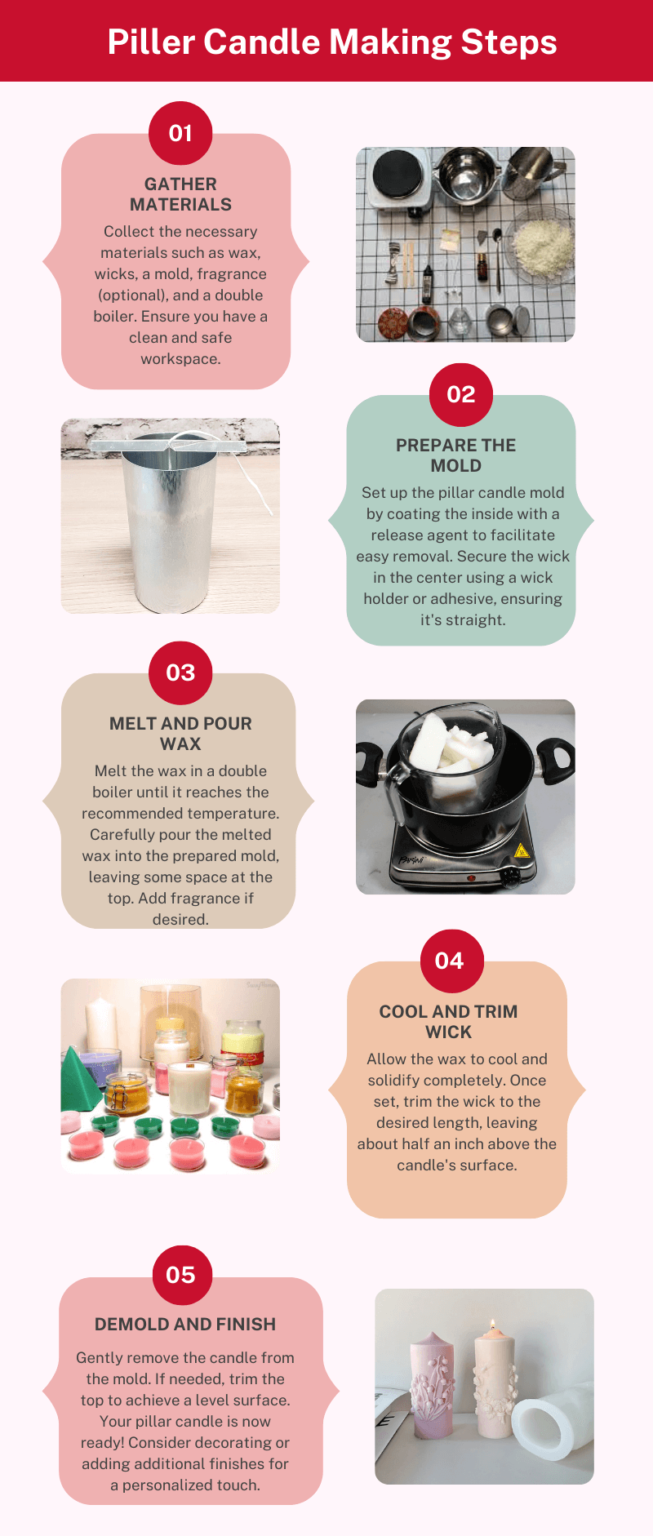 Piller Candle Making Steps

01

GATHER MATERIALS

Collect the necessary materials such as wax, wicks, a mold, fragrance (optional), and a double boiler. Ensure you have a clean and safe workspace.

02

PREPARE THE MOLD

Set up the pillar candle mold by coating the inside with a release agent to facilitate easy removal. Secure the wick in the center using a wick holder or adhesive, ensuring it's straight.

03

MELT AND POUR WAX

Melt the wax in a double boiler until it reaches the recommended temperature. Carefully pour the melted wax into the prepared mold, leaving some space at the top. Add fragrance if desired.

04

COOL AND TRIM WICK

Allow the wax to cool and solidify completely. Once set, trim the wick to the desired length, leaving about half an inch above the candle's surface.

05

DEMOLD AND FINISH

Gently remove the candle from the mold. If needed, trim the top to achieve a level surface. Your pillar candle is now ready! Consider decorating or adding additional finishes for a personalized touch.